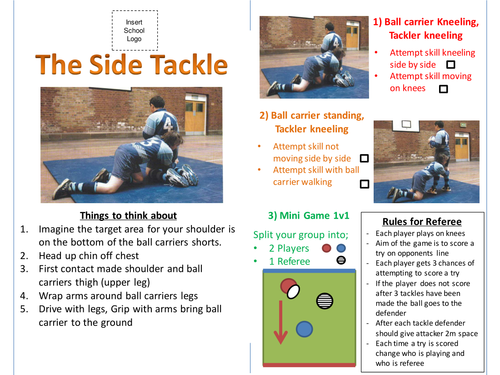 Insert School Logo

The Side Tackle

Things to think about
1. Imagine the target area for your shoulder is on the bottom of the ball carriers shorts.
2. Head up chin off chest
3. First contact made shoulder and ball carriers thigh (upper leg)
4. Wrap arms around ball carriers legs
5. Drive with legs, Grip with arms bring ball carrier to the ground

1) Ball carrier Kneeling, Tackler kneeling
• Attempt skill kneeling side by side
• Attempt skill moving on knees

2) Ball carrier standing, Tackler kneeling
• Attempt skill not moving side by side
• Attempt skill with ball carrier walking

3) Mini Game 1v1
Split your group into;
• 2 Players
• 1 Referee

Rules for Referee
- Each player plays on knees
- Aim of the game is to score a try on opponents line
- Each player gets 3 chances of attempting to score a try
- If the player does not score after 3 tackles have been made the ball goes to the defender
- After each tackle defender should give attacker 2m space
- Each time a try is scored change who is playing and who is referee