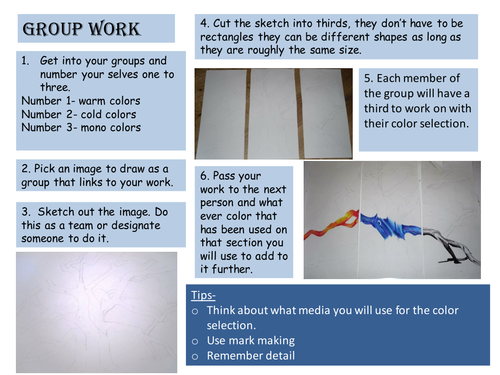 GROUP WORK

1. Get into your groups and number your selves one to three.
Number 1- warm colors
Number 2- cold colors
Number 3- mono colors

2. Pick an image to draw as a group that links to your work.

3. Sketch out the image. Do this as a team or designate someone to do it.

4. Cut the sketch into thirds, they don't have to be rectangles they can be different shapes as long as they are roughly the same size.

5. Each member of the group will have a third to work on with their color selection.

6. Pass your work to the next person and what ever color that has been used on that section you will use to add to it further.

Tips-
o Think about what media you will use for the color selection.
o Use mark making
o Remember detail