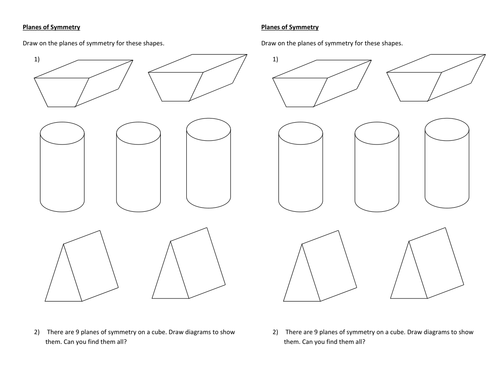 Planes of Symmetry

Draw on the planes of symmetry for these shapes.

1)

2) There are 9 planes of symmetry on a cube. Draw diagrams to show them. Can you find them all?

Planes of Symmetry

Draw on the planes of symmetry for these shapes.

1)

2) There are 9 planes of symmetry on a cube. Draw diagrams to show them. Can you find them all?