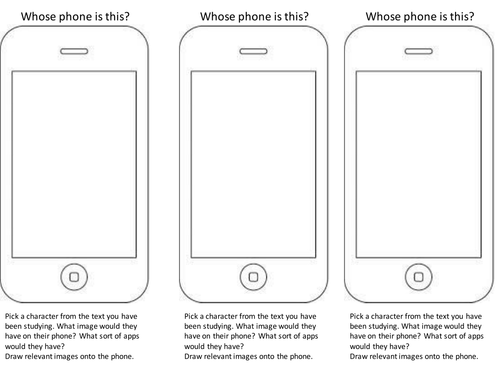 Whose phone is this?

Pick a character from the text you have been studying. What image would they have on their phone? What sort of apps would they have?
Draw relevant images onto the phone.

Whose phone is this?

Pick a character from the text you have been studying. What image would they have on their phone? What sort of apps would they have?
Draw relevant images onto the phone.

Whose phone is this?

Pick a character from the text you have been studying. What image would they have on their phone? What sort of apps would they have?
Draw relevant images onto the phone.