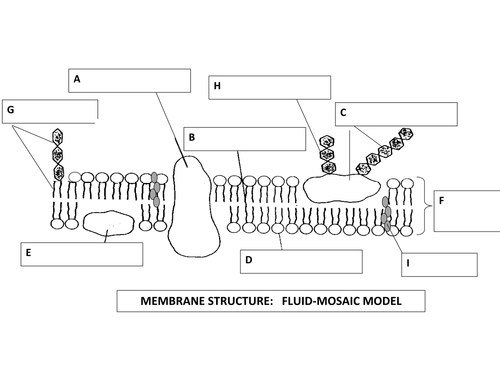 A

H

G

C

B

F

E

D

I

MEMBRANE STRUCTURE: FLUID-MOSAIC MODEL