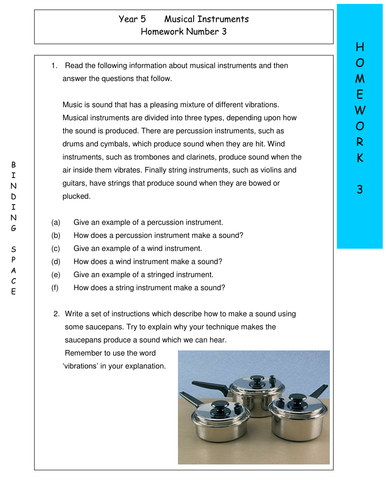 Year 5 Musical Instruments
Homework Number 3

HOMEWORK 3

BINDING SPACE

1. Read the following information about musical instruments and then answer the questions that follow.

Music is sound that has a pleasing mixture of different vibrations. Musical instruments are divided into three types, depending upon how the sound is produced. There are percussion instruments, such as drums and cymbals, which produce sound when they are hit. Wind instruments, such as trombones and clarinets, produce sound when the air inside them vibrates. Finally string instruments, such as violins and guitars, have strings that produce sound when they are bowed or plucked.

(a) Give an example of a percussion instrument.
(b) How does a percussion instrument make a sound?
(c) Give an example of a wind instrument.
(d) How does a wind instrument make a sound?
(e) Give an example of a stringed instrument.
(f) How does a string instrument make a sound?

2. Write a set of instructions which describe how to make a sound using some saucepans. Try to explain why your technique makes the saucepans produce a sound which we can hear.
Remember to use the word 'vibrations' in your explanation.