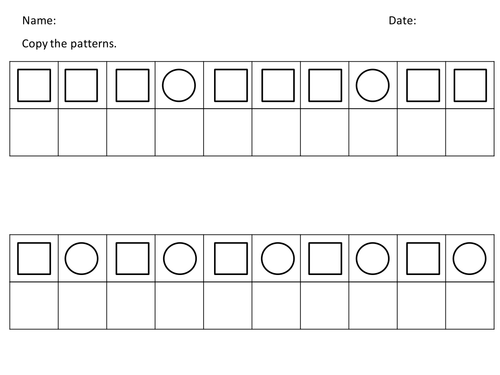 Name:

Date:

Copy the patterns.