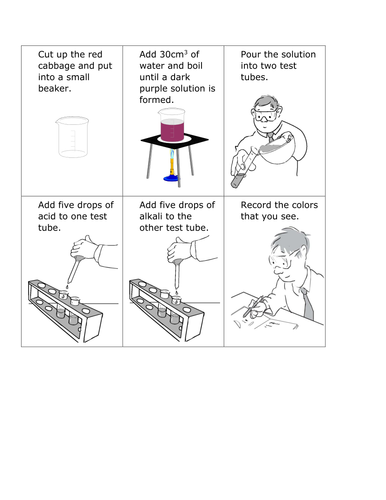 | Cut up the red cabbage and put into a small beaker. | Add 30cm$^3$ of water and boil until a dark purple solution is formed. | Pour the solution into two test tubes. |
|---|---|---|
| Add five drops of acid to one test tube. | Add five drops of alkali to the other test tube. | Record the colors that you see. |