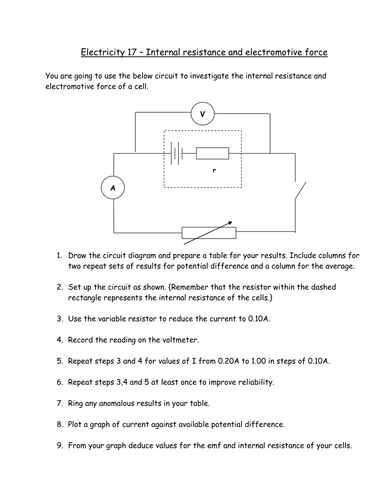 Electricity 17 – Internal resistance and electromotive force

You are going to use the below circuit to investigate the internal resistance and electromotive force of a cell.

V

r

A

1. Draw the circuit diagram and prepare a table for your results. Include columns for two repeat sets of results for potential difference and a column for the average.

2. Set up the circuit as shown. {Remember that the resistor within the dashed rectangle represents the internal resistance of the cells.}

3. Use the variable resistor to reduce the current to 0.10A.

4. Record the reading on the voltmeter.

5. Repeat steps 3 and 4 for values of I from 0.20A to 1.00 in steps of 0.10A.

6. Repeat steps 3,4 and 5 at least once to improve reliability.

7. Ring any anomalous results in your table.

8. Plot a graph of current against available potential difference.

9. From your graph deduce values for the emf and internal resistance of your cells.