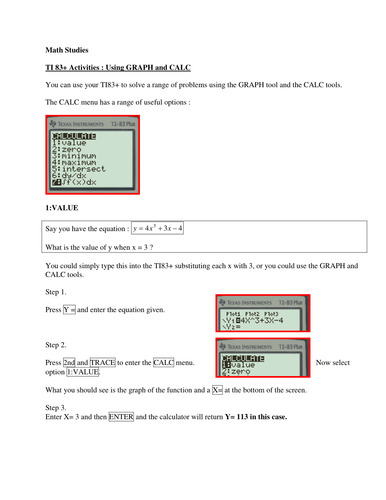 Math Studies

TI 83+ Activities : Using GRAPH and CALC

You can use your TI83+ to solve a range of problems using the GRAPH tool and the CALC tools.

The CALC menu has a range of useful options :

TEXAS INSTRUMENTS TI-83 Plus
CALCULATE
1:value
2:zero
3:minimum
4:maximum
5:intersect
6:dy/dx
7:∫f(x)dx

1:VALUE

Say you have the equation : $y = 4x^3 + 3x - 4$

What is the value of y when x = 3 ?

You could simply type this into the TI83+ substituting each x with 3, or you could use the GRAPH and CALC tools.

Step 1.

Press Y = and enter the equation given.

TEXAS INSTRUMENTS TI-83 Plus
Plot1 Plot2 Plot3
\Y1=4X^3+3X-4
\Y2=

Step 2.

Press 2nd and TRACE to enter the CALC menu. Now select option 1:VALUE.

TEXAS INSTRUMENTS TI-83 Plus
CALCULATE
1:value
2:zero

What you should see is the graph of the function and a X= at the bottom of the screen.

Step 3.
Enter X= 3 and then ENTER and the calculator will return Y= 113 in this case.