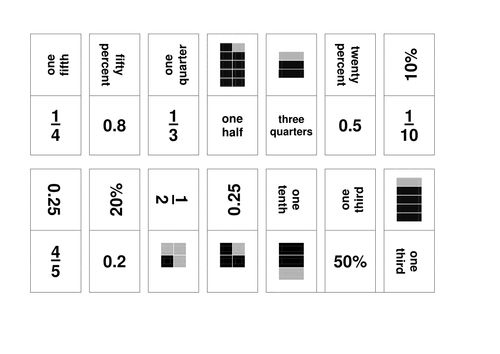 one fifth

$\frac{1}{4}$

fifty percent

0.8

one quarter

$\frac{1}{3}$

one half

three quarters

twenty percent

0.5

10%

$\frac{1}{10}$

0.25

$\frac{4}{5}$

20%

0.2

$\frac{1}{2}$

0.25

one tenth

one third

50%

one third