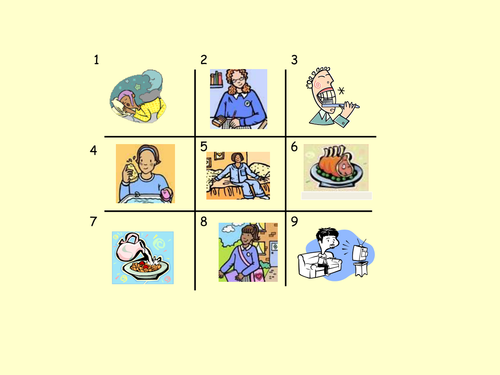 1

2

3

4

5

6

7

8

9