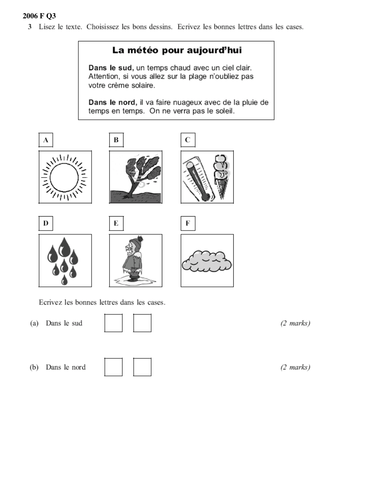 2006 F Q3

3 Lisez le texte. Choisissez les bons dessins. Ecrivez les bonnes lettres dans les cases.

La météo pour aujourd'hui

Dans le sud, un temps chaud avec un ciel clair. Attention, si vous allez sur la plage n'oubliez pas votre crème solaire.

Dans le nord, il va faire nuageux avec de la pluie de temps en temps. On ne verra pas le soleil.

A

B

C

D

E

F

Ecrivez les bonnes lettres dans les cases.

(a) Dans le sud (2 marks)

(b) Dans le nord (2 marks)