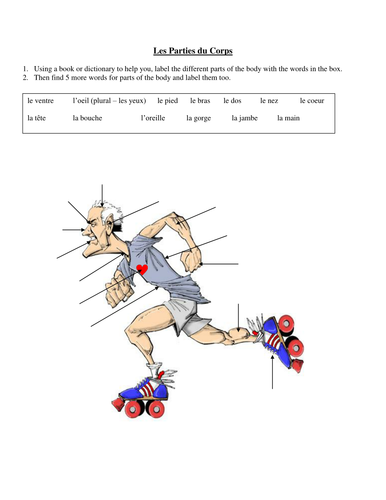 Les Parties du Corps

1. Using a book or dictionary to help you, label the different parts of the body with the words in the box.
2. Then find 5 more words for parts of the body and label them too.

le ventre l'oeil (plural – les yeux) le pied le bras le dos le nez le coeur

la tête la bouche l'oreille la gorge la jambe la main