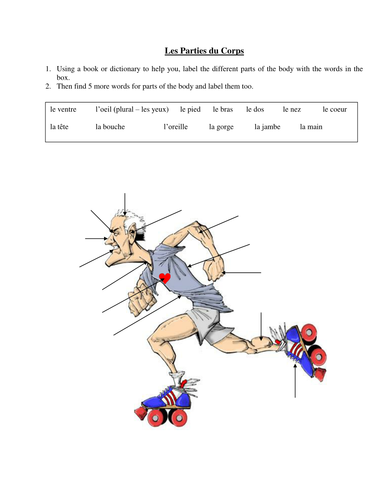 Les Parties du Corps

1. Using a book or dictionary to help you, label the different parts of the body with the words in the box.
2. Then find 5 more words for parts of the body and label them too.

le ventre l'oeil (plural – les yeux) le pied le bras le dos le nez le coeur

la tête la bouche l'oreille la gorge la jambe la main