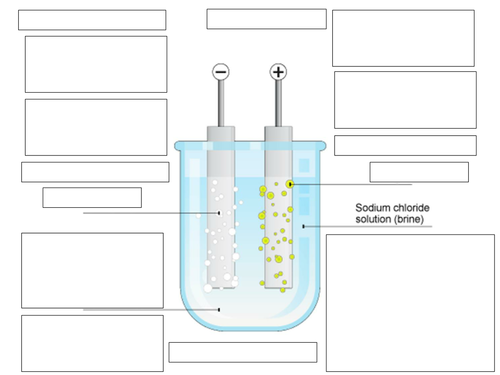 −

+

Sodium chloride solution (brine)