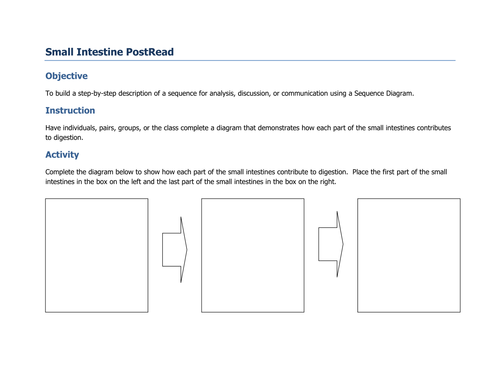 Small Intestine PostRead

Objective

To build a step-by-step description of a sequence for analysis, discussion, or communication using a Sequence Diagram.

Instruction

Have individuals, pairs, groups, or the class complete a diagram that demonstrates how each part of the small intestines contributes to digestion.

Activity

Complete the diagram below to show how each part of the small intestines contribute to digestion. Place the first part of the small intestines in the box on the left and the last part of the small intestines in the box on the right.