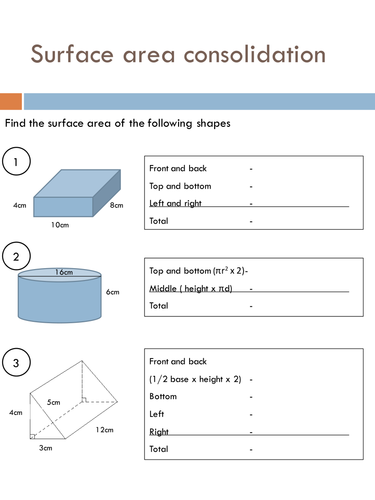 Surface area consolidation

Find the surface area of the following shapes

1

4cm

8cm

10cm

Front and back -

Top and bottom -

Left and right -

Total -

2

16cm

6cm

Top and bottom ($\pi r^2$ x 2)-

Middle ( height x $\pi$d) -

Total -

3

5cm

4cm

12cm

3cm

Front and back

(1/2 base x height x 2) -

Bottom -

Left -

Right -

Total -