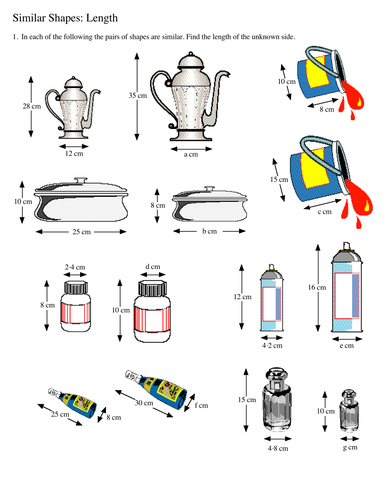 Similar Shapes: Length

1. In each of the following the pairs of shapes are similar. Find the length of the unknown side.

28 cm

12 cm

35 cm

a cm

10 cm

8 cm

15 cm

c cm

10 cm

25 cm

8 cm

b cm

2·4 cm

8 cm

d cm

10 cm

12 cm

4·2 cm

16 cm

e cm

25 cm

8 cm

30 cm

f cm

15 cm

4·8 cm

10 cm

g cm