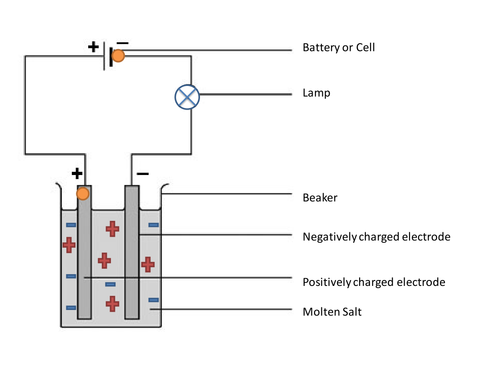 + −

Battery or Cell

Lamp

+ −

Beaker

Negatively charged electrode

Positively charged electrode

Molten Salt