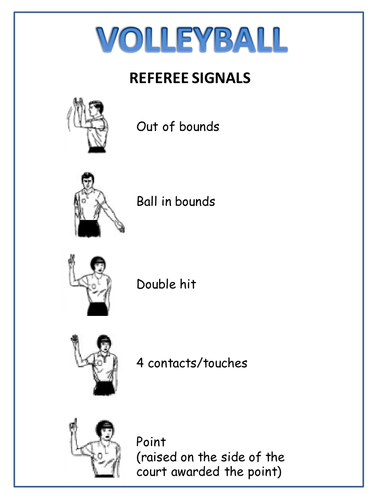 VOLLEYBALL

REFEREE SIGNALS

Out of bounds

Ball in bounds

Double hit

4 contacts/touches

Point
(raised on the side of the court awarded the point)