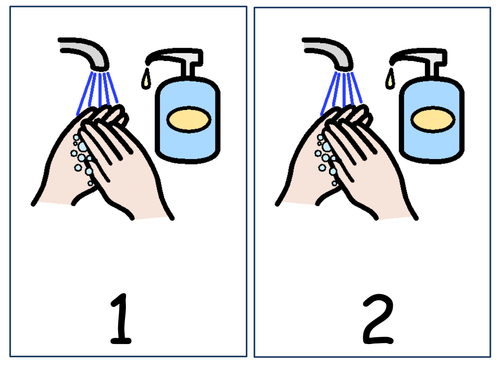 1

2