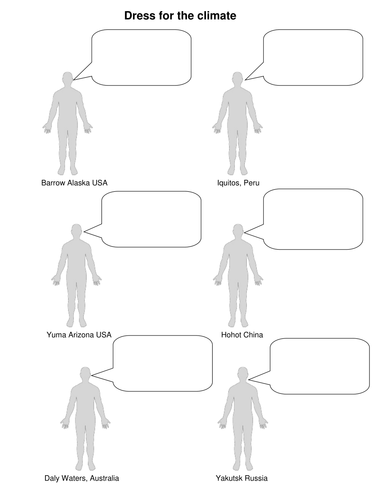 Dress for the climate

Barrow Alaska USA

Iquitos, Peru

Yuma Arizona USA

Hohot China

Daly Waters, Australia

Yakutsk Russia