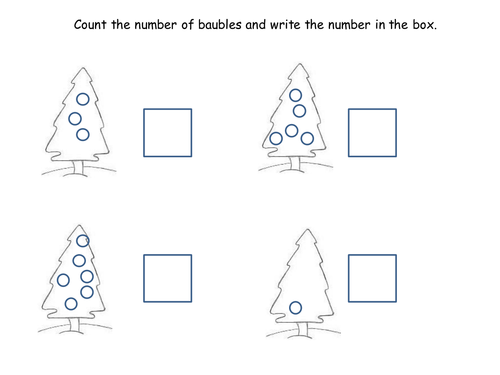 Count the number of baubles and write the number in the box.