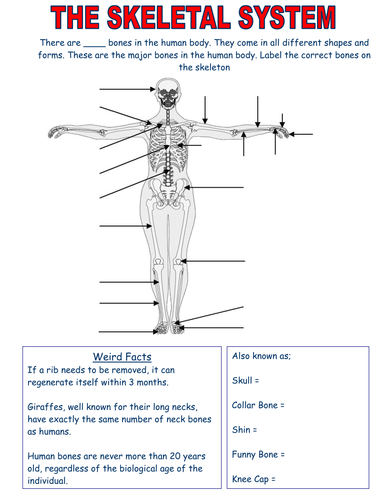 THE SKELETAL SYSTEM

There are ____ bones in the human body. They come in all different shapes and forms. These are the major bones in the human body. Label the correct bones on the skeleton

Weird Facts

If a rib needs to be removed, it can regenerate itself within 3 months.

Giraffes, well known for their long necks, have exactly the same number of neck bones as humans.

Human bones are never more than 20 years old, regardless of the biological age of the individual.

Also known as;

Skull =

Collar Bone =

Shin =

Funny Bone =

Knee Cap =