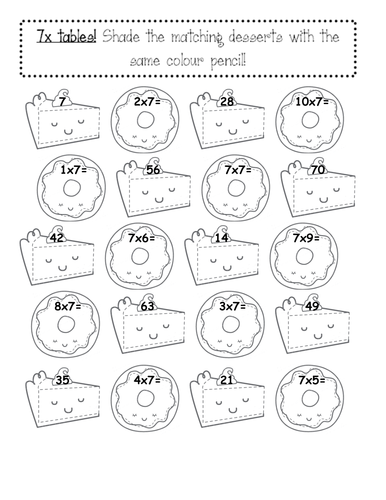 7x tables! Shade the matching desserts with the same colour pencil!

7 $2\times7=$ 28 $10\times7=$

$1\times7=$ 56 $7\times7=$ 70

42 $7\times6=$ 14 $7\times9=$

$8\times7=$ 63 $3\times7=$ 49

35 $4\times7=$ 21 $7\times5=$