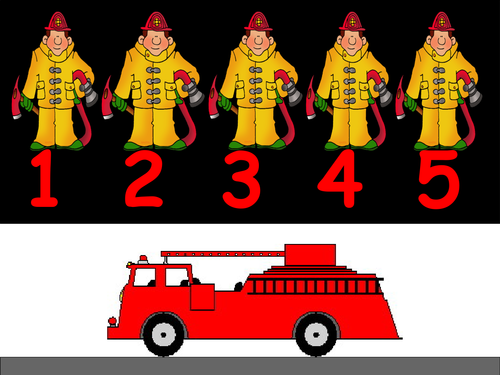 1 2 3 4 5