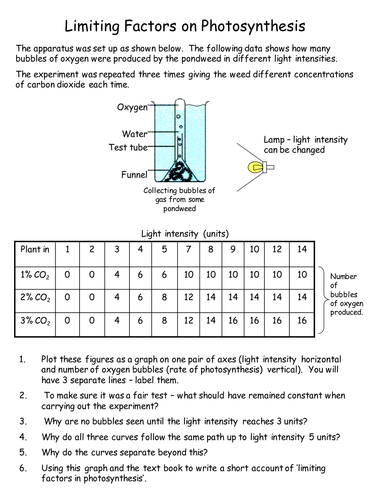 Limiting Factors on Photosynthesis

The apparatus was set up as shown below. The following data shows how many bubbles of oxygen were produced by the pondweed in different light intensities.

The experiment was repeated three times giving the weed different concentrations of carbon dioxide each time.

Oxygen

Water

Test tube

Funnel

Collecting bubbles of gas from some pondweed

Lamp – light intensity can be changed

Light intensity (units)

| Plant in | 1 | 2 | 3 | 4 | 5 | 7 | 8 | 9 | 10 | 12 | 14 |
|---|---|---|---|---|---|---|---|---|---|---|---|
| 1% $CO_2$ | 0 | 0 | 4 | 6 | 6 | 10 | 10 | 10 | 10 | 10 | 10 |
| 2% $CO_2$ | 0 | 0 | 4 | 6 | 8 | 12 | 14 | 14 | 14 | 14 | 14 |
| 3% $CO_2$ | 0 | 0 | 4 | 6 | 8 | 12 | 14 | 16 | 16 | 16 | 16 |

Number of bubbles of oxygen produced.

1. Plot these figures as a graph on one pair of axes (light intensity horizontal and number of oxygen bubbles (rate of photosynthesis) vertical). You will have 3 separate lines – label them.

2. To make sure it was a fair test – what should have remained constant when carrying out the experiment?

3. Why are no bubbles seen until the light intensity reaches 3 units?

4. Why do all three curves follow the same path up to light intensity 5 units?

5. Why do the curves separate beyond this?

6. Using this graph and the text book to write a short account of 'limiting factors in photosynthesis'.