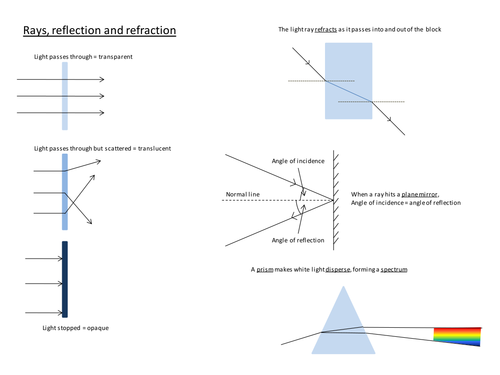 Rays, reflection and refraction

Light passes through = transparent

Light passes through but scattered = translucent

Light stopped = opaque

The light ray refracts as it passes into and out of the block

Angle of incidence

Normal line

Angle of reflection

When a ray hits a plane mirror,
Angle of incidence = angle of reflection

A prism makes white light disperse, forming a spectrum