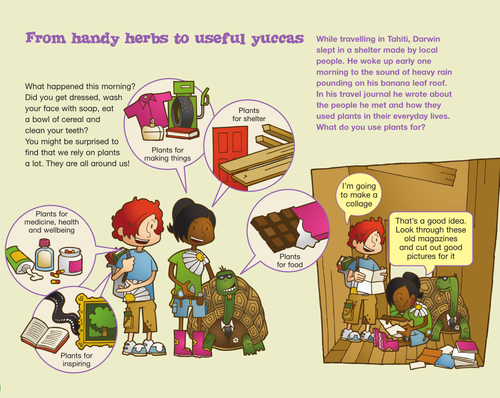 From handy herbs to useful yuccas

While travelling in Tahiti, Darwin slept in a shelter made by local people. He woke up early one morning to the sound of heavy rain pounding on his banana leaf roof. In his travel journal he wrote about the people he met and how they used plants in their everyday lives. What do you use plants for?

What happened this morning? Did you get dressed, wash your face with soap, eat a bowl of cereal and clean your teeth? You might be surprised to find that we rely on plants a lot. They are all around us!

Plants for making things

Plants for shelter

Plants for medicine, health and wellbeing

Plants for food

Plants for inspiring

I'm going to make a collage

That's a good idea. Look through these old magazines and cut out good pictures for it