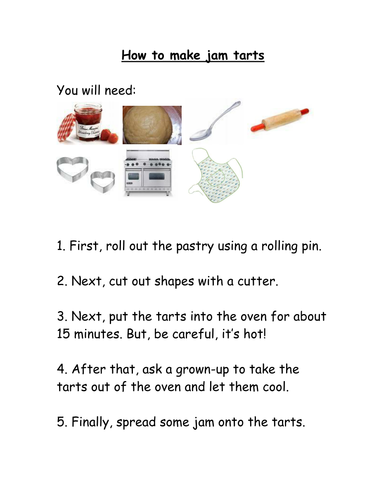 How to make jam tarts

You will need:

1. First, roll out the pastry using a rolling pin.

2. Next, cut out shapes with a cutter.

3. Next, put the tarts into the oven for about 15 minutes. But, be careful, it's hot!

4. After that, ask a grown-up to take the tarts out of the oven and let them cool.

5. Finally, spread some jam onto the tarts.