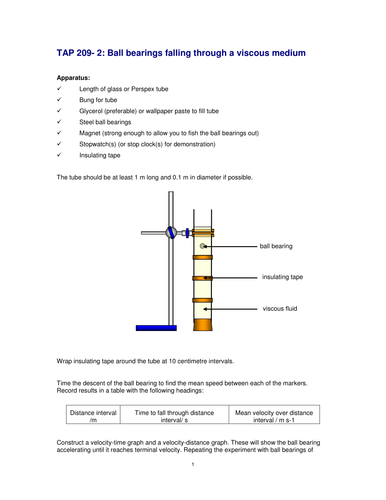 TAP 209- 2: Ball bearings falling through a viscous medium

Apparatus:

✓ Length of glass or Perspex tube
✓ Bung for tube
✓ Glycerol (preferable) or wallpaper paste to fill tube
✓ Steel ball bearings
✓ Magnet (strong enough to allow you to fish the ball bearings out)
✓ Stopwatch(s) (or stop clock(s) for demonstration)
✓ Insulating tape

The tube should be at least 1 m long and 0.1 m in diameter if possible.

ball bearing

insulating tape

viscous fluid

Wrap insulating tape around the tube at 10 centimetre intervals.

Time the descent of the ball bearing to find the mean speed between each of the markers. Record results in a table with the following headings:

| Distance interval /m | Time to fall through distance interval/ s | Mean velocity over distance interval / m s-1 |
|---|---|---|

Construct a velocity-time graph and a velocity-distance graph. These will show the ball bearing accelerating until it reaches terminal velocity. Repeating the experiment with ball bearings of

1