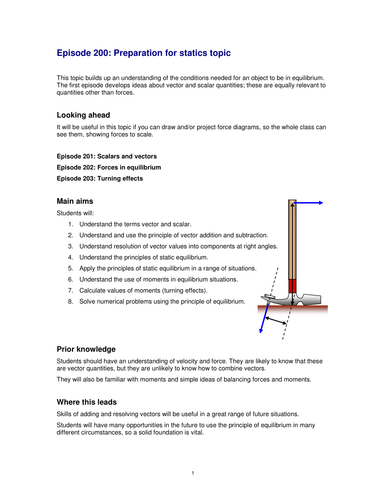 Episode 200: Preparation for statics topic

This topic builds up an understanding of the conditions needed for an object to be in equilibrium. The first episode develops ideas about vector and scalar quantities; these are equally relevant to quantities other than forces.

Looking ahead

It will be useful in this topic if you can draw and/or project force diagrams, so the whole class can see them, showing forces to scale.

Episode 201: Scalars and vectors

Episode 202: Forces in equilibrium

Episode 203: Turning effects

Main aims

Students will:

1. Understand the terms vector and scalar.
2. Understand and use the principle of vector addition and subtraction.
3. Understand resolution of vector values into components at right angles.
4. Understand the principles of static equilibrium.
5. Apply the principles of static equilibrium in a range of situations.
6. Understand the use of moments in equilibrium situations.
7. Calculate values of moments (turning effects).
8. Solve numerical problems using the principle of equilibrium.

Prior knowledge

Students should have an understanding of velocity and force. They are likely to know that these are vector quantities, but they are unlikely to know how to combine vectors.

They will also be familiar with moments and simple ideas of balancing forces and moments.

Where this leads

Skills of adding and resolving vectors will be useful in a great range of future situations.

Students will have many opportunities in the future to use the principle of equilibrium in many different circumstances, so a solid foundation is vital.

1