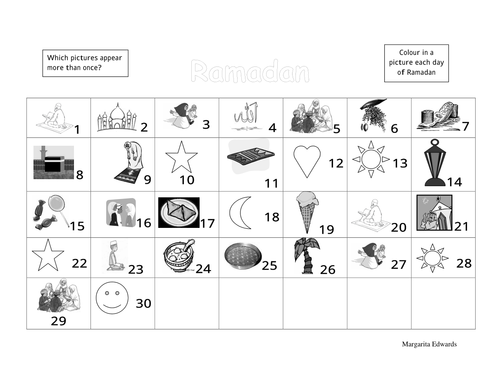 Which pictures appear more than once?

Ramadan

Colour in a picture each day of Ramadan

| 1 | 2 | 3 | 4 | 5 | 6 | 7 |
|---|---|---|---|---|---|---|
| 8 | 9 | 10 | 11 | 12 | 13 | 14 |
| 15 | 16 | 17 | 18 | 19 | 20 | 21 |
| 22 | 23 | 24 | 25 | 26 | 27 | 28 |
| 29 | 30 | | | | | |

Margarita Edwards