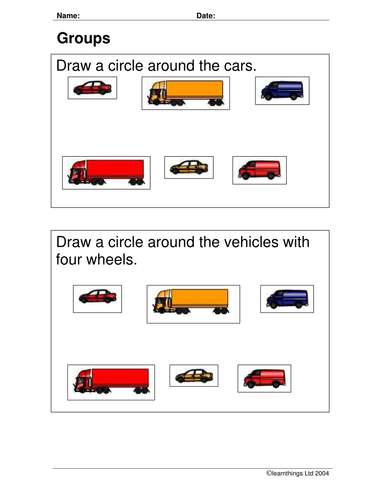 Name: Date:

Groups

Draw a circle around the cars.

Draw a circle around the vehicles with four wheels.

©learnthings Ltd 2004