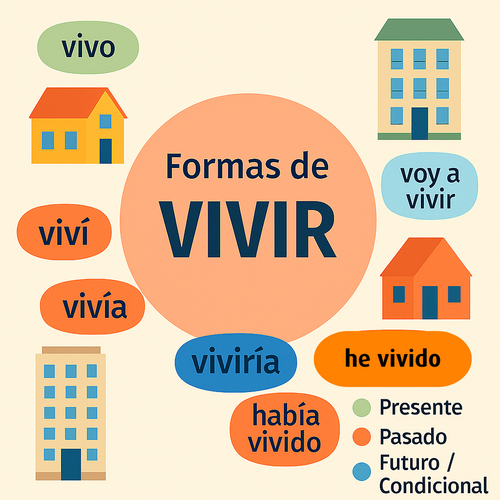 vivo

Formas de
VIVIR

voy a vivir

viví

vivía

viviría

he vivido

había vivido

Presente
Pasado
Futuro / Condicional