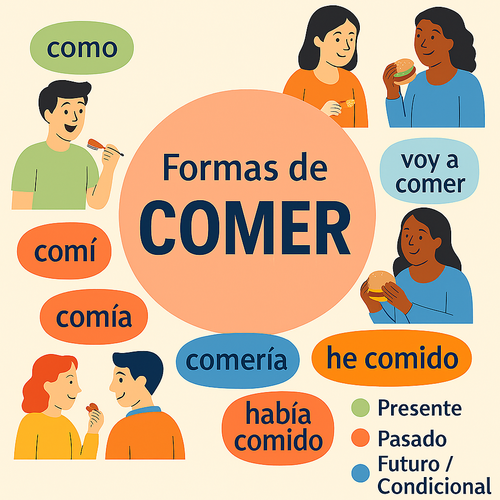 como

Formas de
COMER

voy a comer

comí

comía

comería

he comido

había comido

Presente
Pasado
Futuro / Condicional