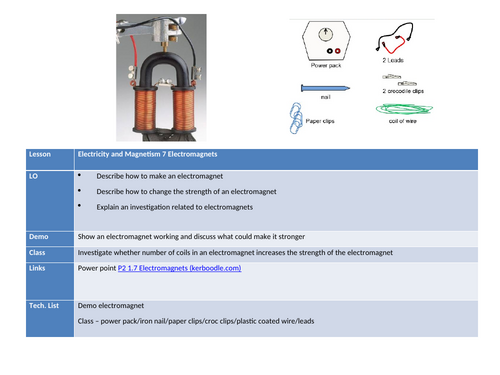 Power pack

2 Leads

nail

2 crocodile clips

Paper clips

coil of wire

| Lesson | Electricity and Magnetism 7 Electromagnets |
|---|---|
| LO | • Describe how to make an electromagnet<br>• Describe how to change the strength of an electromagnet<br>• Explain an investigation related to electromagnets |
| Demo | Show an electromagnet working and discuss what could make it stronger |
| Class | Investigate whether number of coils in an electromagnet increases the strength of the electromagnet |
| Links | Power point P2 1.7 Electromagnets (kerboodle.com) |
| Tech. List | Demo electromagnet<br>Class – power pack/iron nail/paper clips/croc clips/plastic coated wire/leads |