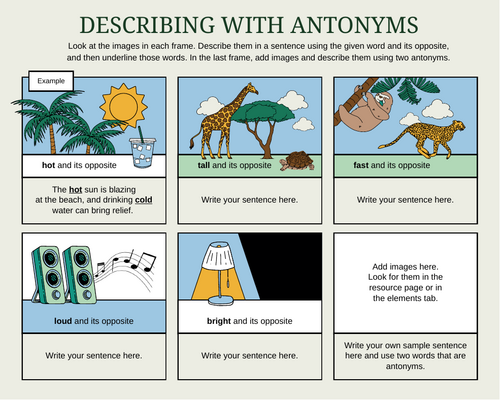 DESCRIBING WITH ANTONYMS

Look at the images in each frame. Describe them in a sentence using the given word and its opposite, and then underline those words. In the last frame, add images and describe them using two antonyms.

Example

hot and its opposite

The hot sun is blazing at the beach, and drinking cold water can bring relief.

tall and its opposite

Write your sentence here.

fast and its opposite

Write your sentence here.

loud and its opposite

Write your sentence here.

bright and its opposite

Write your sentence here.

Add images here. Look for them in the resource page or in the elements tab.

Write your own sample sentence here and use two words that are antonyms.