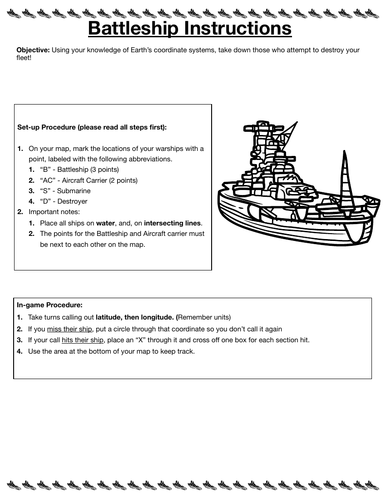 Battleship Instructions

Objective: Using your knowledge of Earth's coordinate systems, take down those who attempt to destroy your fleet!

Set-up Procedure (please read all steps first):

1. On your map, mark the locations of your warships with a point, labeled with the following abbreviations.
 1. "B" - Battleship (3 points)
 2. "AC" - Aircraft Carrier (2 points)
 3. "S" - Submarine
 4. "D" - Destroyer
2. Important notes:
 1. Place all ships on water, and, on intersecting lines.
 2. The points for the Battleship and Aircraft carrier must be next to each other on the map.

In-game Procedure:
1. Take turns calling out latitude, then longitude. (Remember units)
2. If you miss their ship, put a circle through that coordinate so you don't call it again
3. If your call hits their ship, place an "X" through it and cross off one box for each section hit.
4. Use the area at the bottom of your map to keep track.