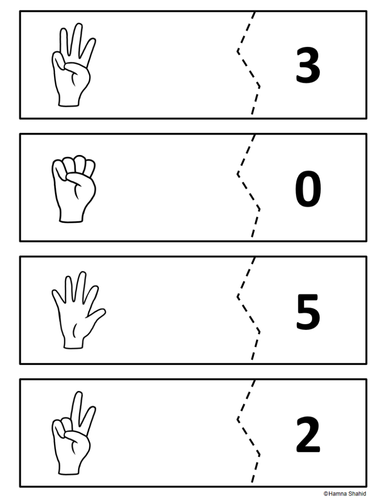 3

0

5

2

©Hamna Shahid