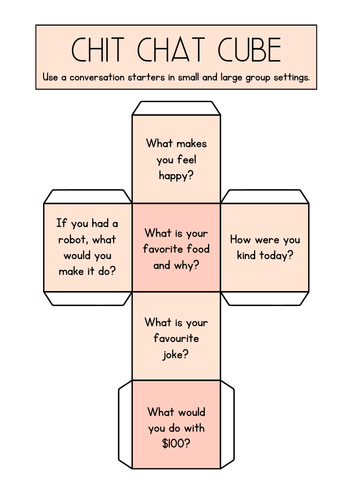 CHIT CHAT CUBE

Use a conversation starters in small and large group settings.

What makes you feel happy?

If you had a robot, what would you make it do?

What is your favorite food and why?

How were you kind today?

What is your favourite joke?

What would you do with $100?