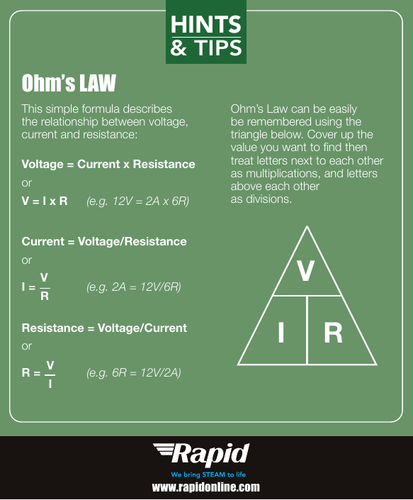 HINTS & TIPS

Ohm's LAW

This simple formula describes the relationship between voltage, current and resistance:

Voltage = Current x Resistance

or

V = I x R (e.g. 12V = 2A x 6R)

Current = Voltage/Resistance

or

$I = \frac{V}{R}$ (e.g. 2A = 12V/6R)

Resistance = Voltage/Current

or

$R = \frac{V}{I}$ (e.g. 6R = 12V/2A)

Ohm's Law can be easily be remembered using the triangle below. Cover up the value you want to find then treat letters next to each other as multiplications, and letters above each other as divisions.

V

I R

Rapid

We bring STEAM to life

www.rapidonline.com