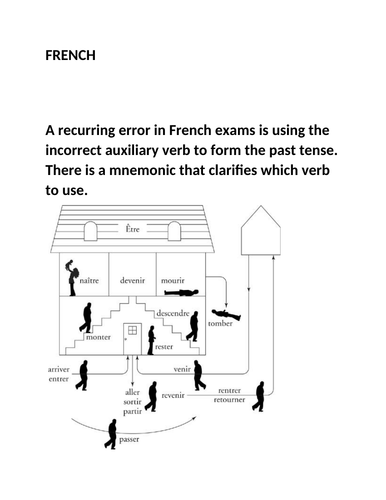 FRENCH

A recurring error in French exams is using the incorrect auxiliary verb to form the past tense. There is a mnemonic that clarifies which verb to use.

Être

naître

devenir

mourir

descendre

tomber

monter

rester

arriver
entrer

venir

aller
sortir
partir

revenir

rentrer
retourner

passer