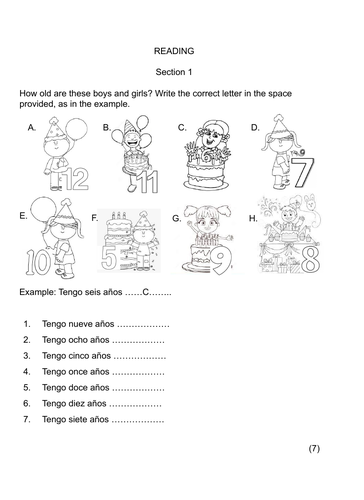 READING

Section 1

How old are these boys and girls? Write the correct letter in the space provided, as in the example.

A. 12 B. 11 C. 6 D. 7

E. 10 F. 5 G. 9 H. 8

Example: Tengo seis años ……C……..

1. Tengo nueve años ………………
2. Tengo ocho años ………………
3. Tengo cinco años ………………
4. Tengo once años ………………
5. Tengo doce años ………………
6. Tengo diez años ………………
7. Tengo siete años ………………

(7)