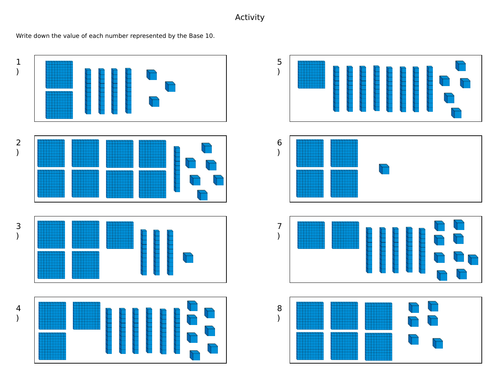 Activity

Write down the value of each number represented by the Base 10.

1
)

2
)

3
)

4
)

5
)

6
)

7
)

8
)