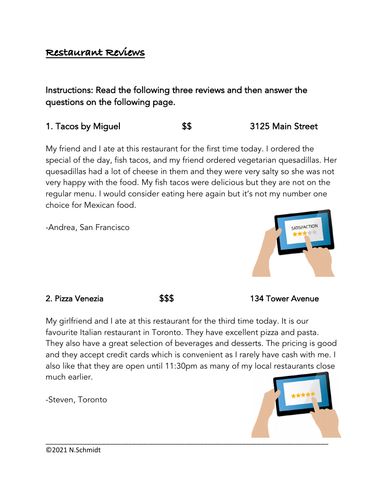 Restaurant Reviews

Instructions: Read the following three reviews and then answer the questions on the following page.

1. Tacos by Miguel $$ 3125 Main Street

My friend and I ate at this restaurant for the first time today. I ordered the special of the day, fish tacos, and my friend ordered vegetarian quesadillas. Her quesadillas had a lot of cheese in them and they were very salty so she was not very happy with the food. My fish tacos were delicious but they are not on the regular menu. I would consider eating here again but it's not my number one choice for Mexican food.

-Andrea, San Francisco

SATISFACTION

2. Pizza Venezia $$$ 134 Tower Avenue

My girlfriend and I ate at this restaurant for the third time today. It is our favourite Italian restaurant in Toronto. They have excellent pizza and pasta. They also have a great selection of beverages and desserts. The pricing is good and they accept credit cards which is convenient as I rarely have cash with me. I also like that they are open until 11:30pm as many of my local restaurants close much earlier.

-Steven, Toronto

©2021 N.Schmidt