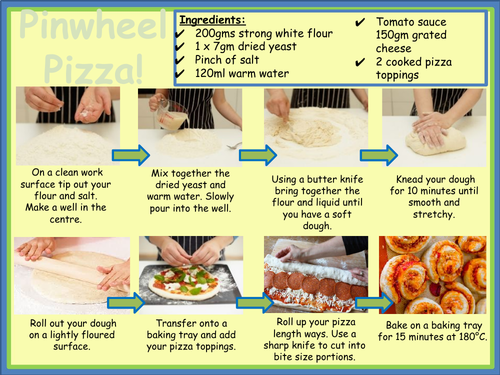 Pinwheel Pizza!

Ingredients:
✔ 200gms strong white flour
✔ 1 x 7gm dried yeast
✔ Pinch of salt
✔ 120ml warm water

✔ Tomato sauce 150gm grated cheese
✔ 2 cooked pizza toppings

On a clean work surface tip out your flour and salt. Make a well in the centre.

Mix together the dried yeast and warm water. Slowly pour into the well.

Using a butter knife bring together the flour and liquid until you have a soft dough.

Knead your dough for 10 minutes until smooth and stretchy.

Roll out your dough on a lightly floured surface.

Transfer onto a baking tray and add your pizza toppings.

Roll up your pizza length ways. Use a sharp knife to cut into bite size portions.

Bake on a baking tray for 15 minutes at 180°C.