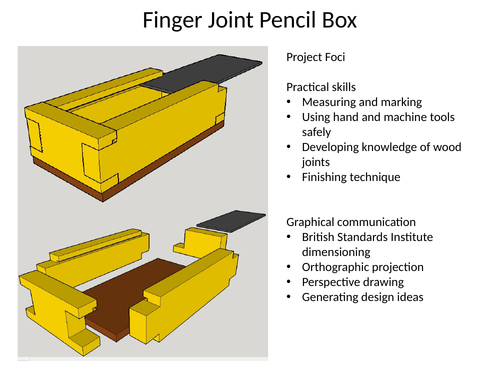 Finger Joint Pencil Box

Project Foci

Practical skills
• Measuring and marking
• Using hand and machine tools safely
• Developing knowledge of wood joints
• Finishing technique

Graphical communication
• British Standards Institute dimensioning
• Orthographic projection
• Perspective drawing
• Generating design ideas