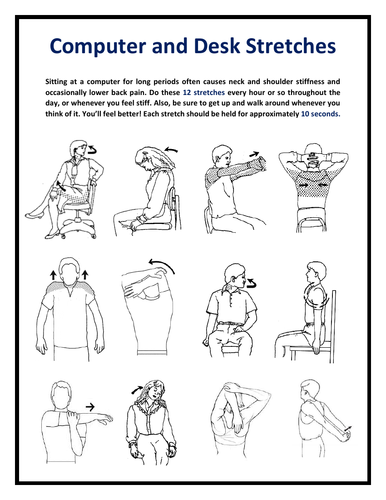 Computer and Desk Stretches

Sitting at a computer for long periods often causes neck and shoulder stiffness and occasionally lower back pain. Do these 12 stretches every hour or so throughout the day, or whenever you feel stiff. Also, be sure to get up and walk around whenever you think of it. You'll feel better! Each stretch should be held for approximately 10 seconds.